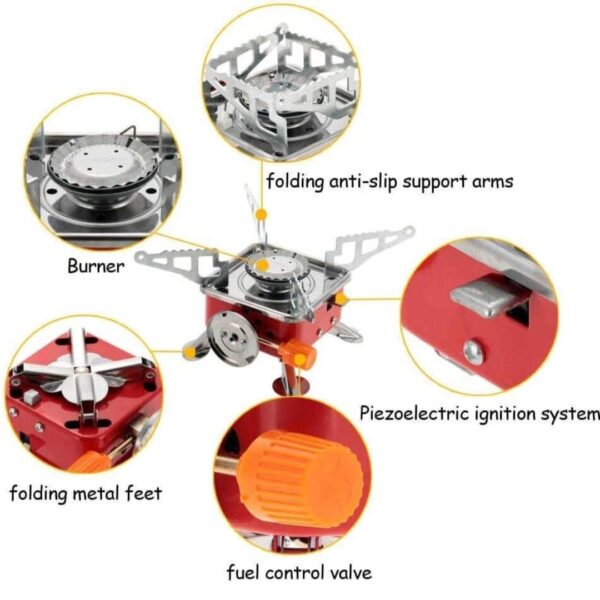 folding anti-slip support arms

Burner

Piezoelectric ignition system

folding metal feet

fuel control valve