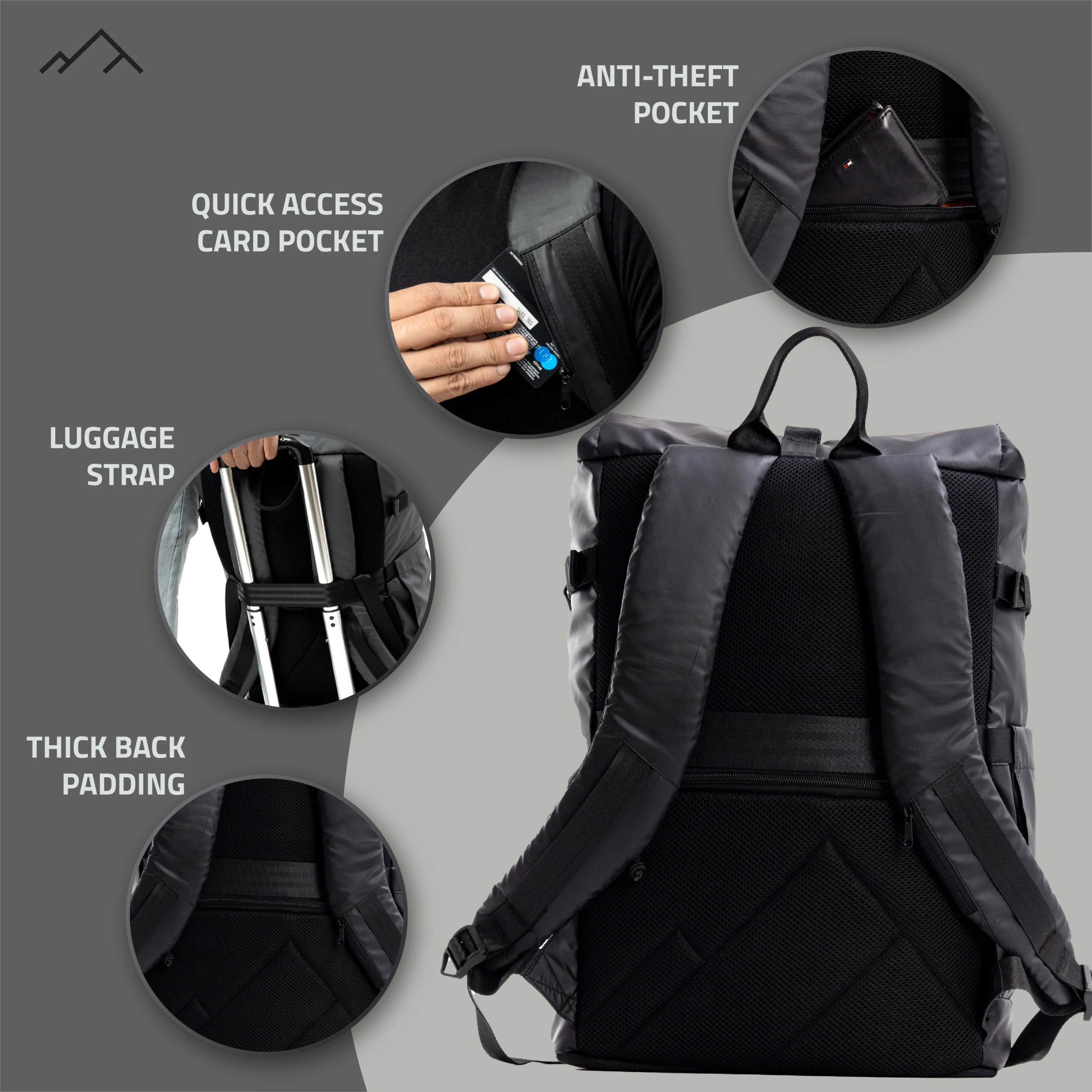 ANTI-THEFT POCKET

QUICK ACCESS CARD POCKET

LUGGAGE STRAP

THICK BACK PADDING