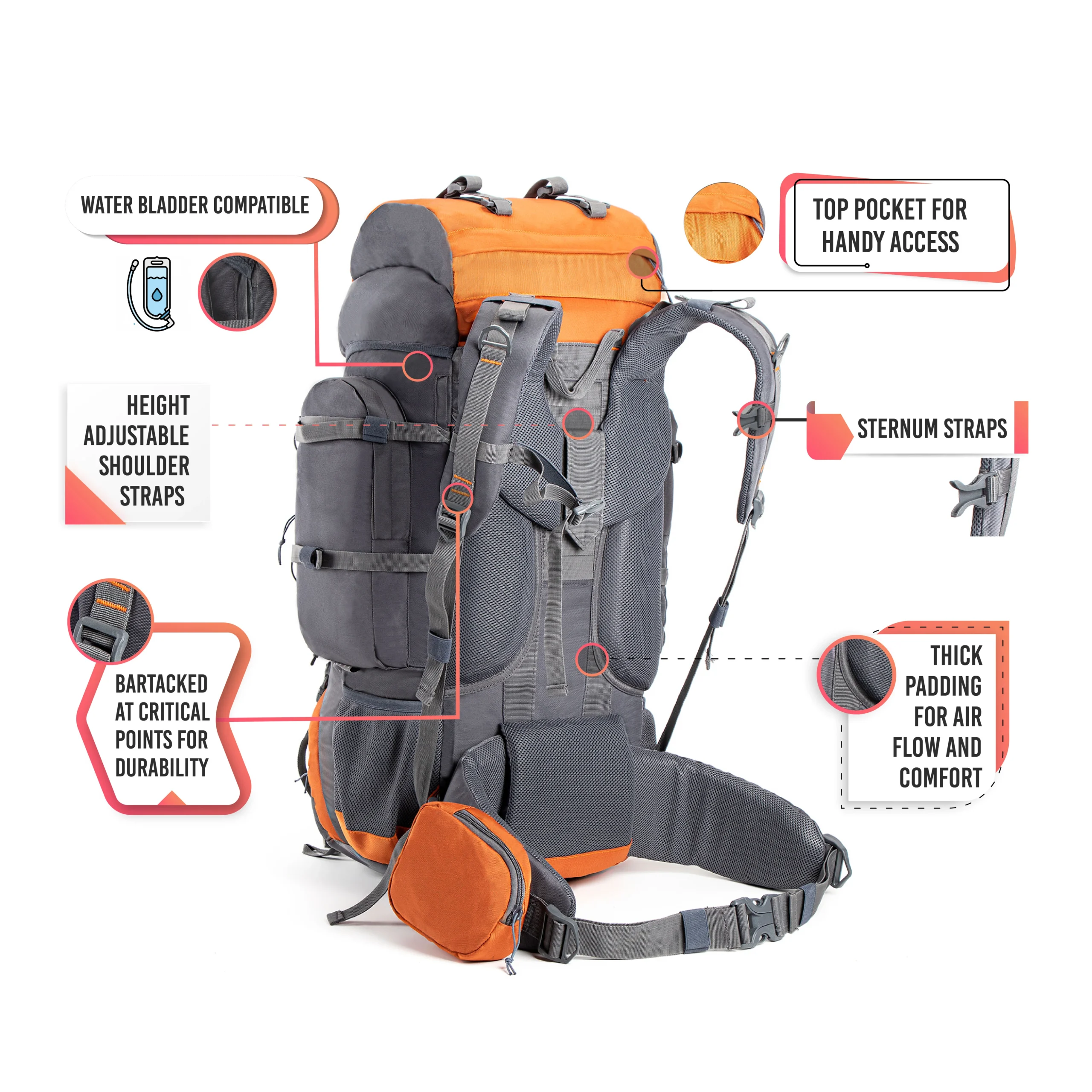 WATER BLADDER COMPATIBLE

TOP POCKET FOR HANDY ACCESS

HEIGHT ADJUSTABLE SHOULDER STRAPS

STERNUM STRAPS

BARTACKED AT CRITICAL POINTS FOR DURABILITY

THICK PADDING FOR AIR FLOW AND COMFORT